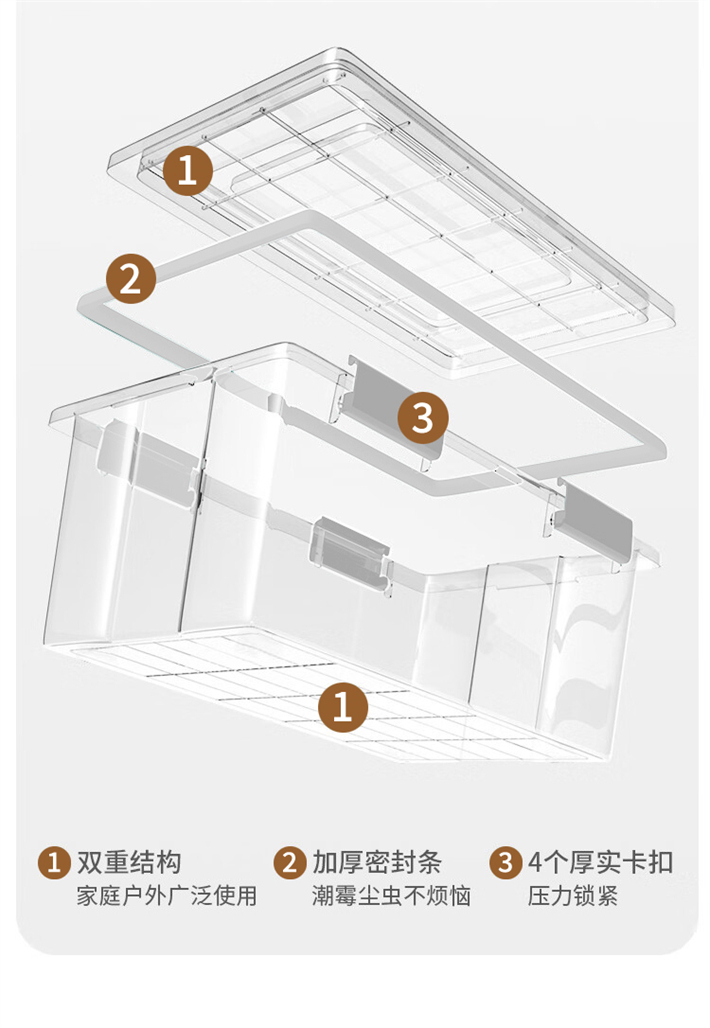 1

2

3

1

1 双重结构
家庭户外广泛使用

2 加厚密封条
潮霉尘虫不烦恼

3 4个厚实卡扣
压力锁紧